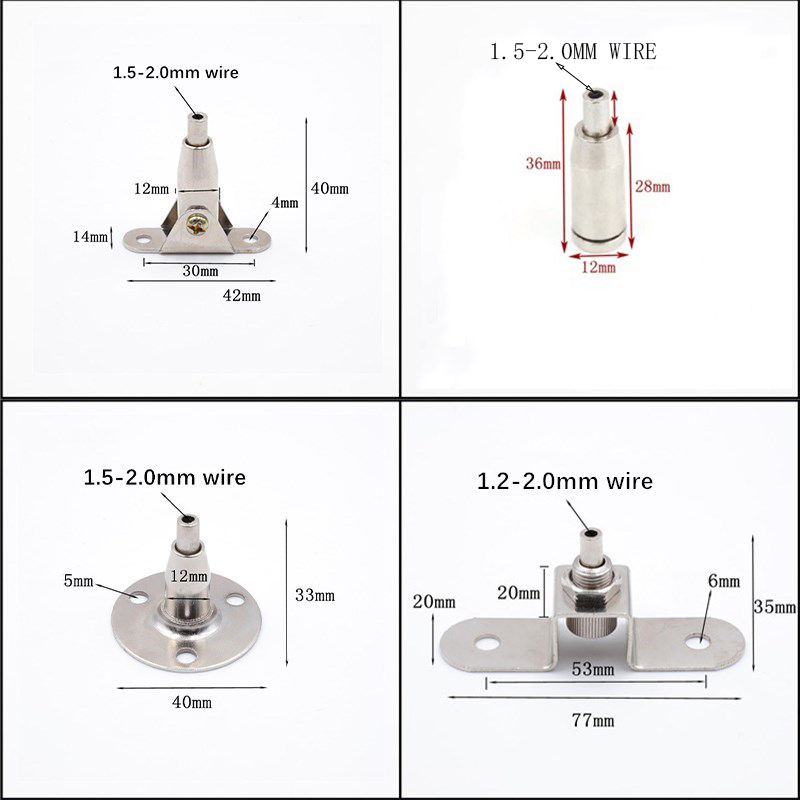 1.5-2.0mm wire

12mm

40mm

4mm

14mm

30mm

42mm

1.5-2.0MM WIRE

36mm

28mm

12mm

1.5-2.0mm wire

5mm

12mm

33mm

40mm

1.2-2.0mm wire

20mm

20mm

6mm

35mm

53mm

77mm