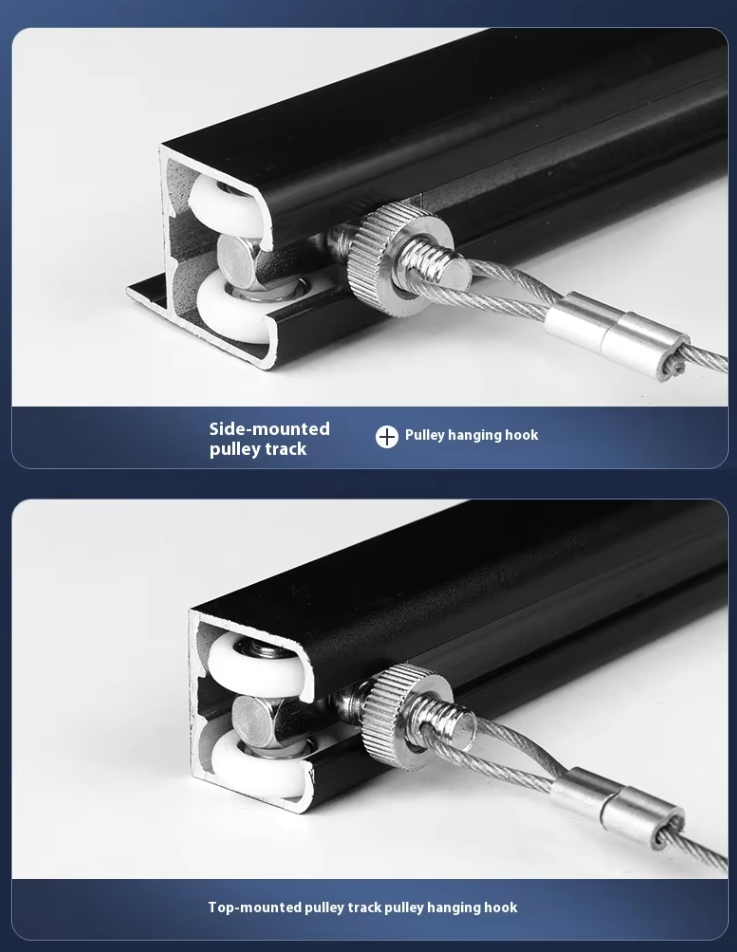 Side-mounted pulley track

+ Pulley hanging hook

Top-mounted pulley track pulley hanging hook